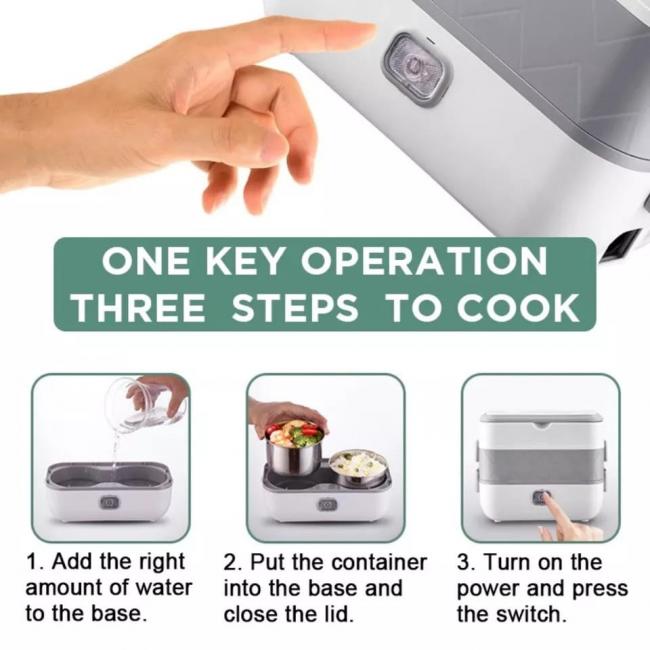 ONE KEY OPERATION
THREE STEPS TO COOK

1. Add the right amount of water to the base.

2. Put the container into the base and close the lid.

3. Turn on the power and press the switch.